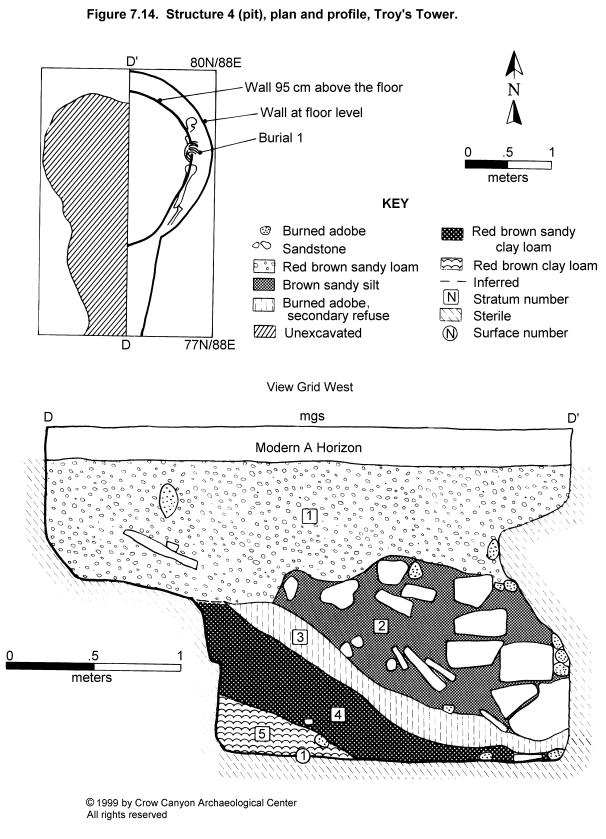 Figure 7.14. Structure 4 (pit), plan and profile, Troy's Tower.

D'

80N/88E

Wall 95 cm above the floor

Wall at floor level

Burial 1

D

77N/88E

N

0 .5 1
meters

KEY

Burned adobe
Sandstone
Red brown sandy loam
Brown sandy silt
Burned adobe, secondary refuse
Unexcavated
Red brown sandy clay loam
Red brown clay loam
Inferred
N Stratum number
Sterile
N Surface number

View Grid West

D
mgs
D'

Modern A Horizon

1
2
3
4
5
1

0 .5 1
meters

© 1999 by Crow Canyon Archaeological Center
All rights reserved