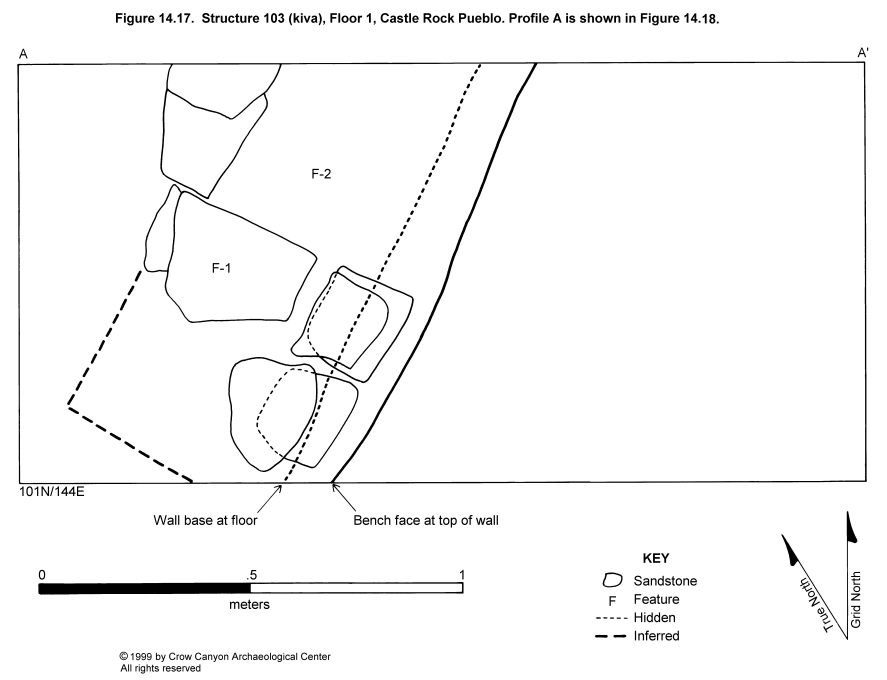 Figure 14.17. Structure 103 (kiva), Floor 1, Castle Rock Pueblo. Profile A is shown in Figure 14.18.

A

A'

F-2

F-1

101N/144E

Wall base at floor

Bench face at top of wall

0 .5 1

meters

KEY
Sandstone
F Feature
Hidden
Inferred

True North

Grid North

© 1999 by Crow Canyon Archaeological Center
All rights reserved