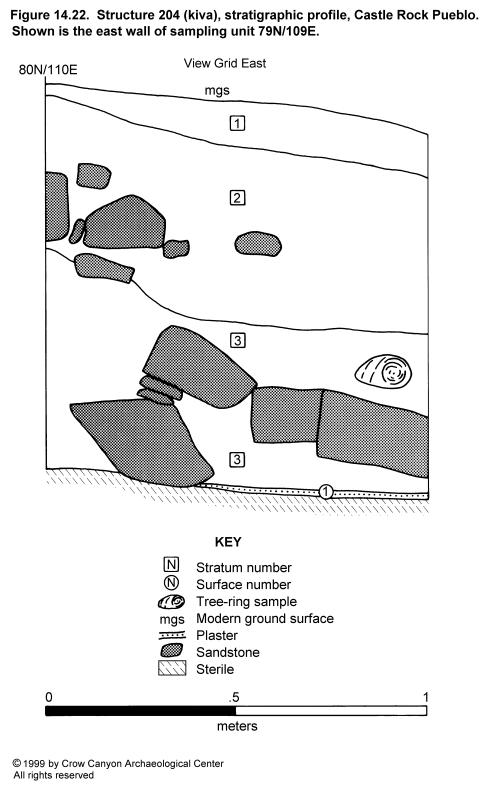 Figure 14.22. Structure 204 (kiva), stratigraphic profile, Castle Rock Pueblo. Shown is the east wall of sampling unit 79N/109E.

80N/110E

View Grid East

mgs

1

2

3

3

1

KEY

N Stratum number
N Surface number
Tree-ring sample
mgs Modern ground surface
Plaster
Sandstone
Sterile

0 .5 1

meters

© 1999 by Crow Canyon Archaeological Center
All rights reserved